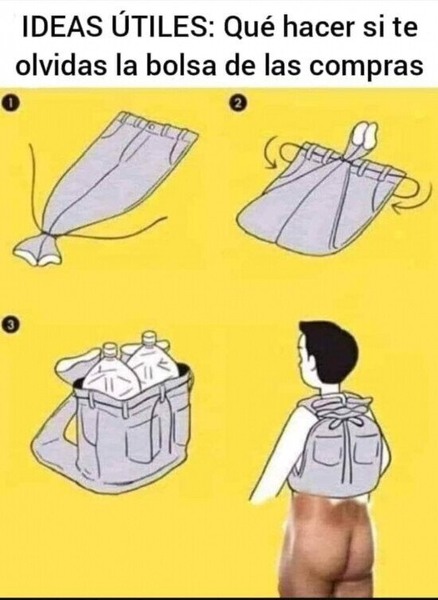 IDEAS ÚTILES: Qué hacer si te olvidas la bolsa de las compras

1

2

3