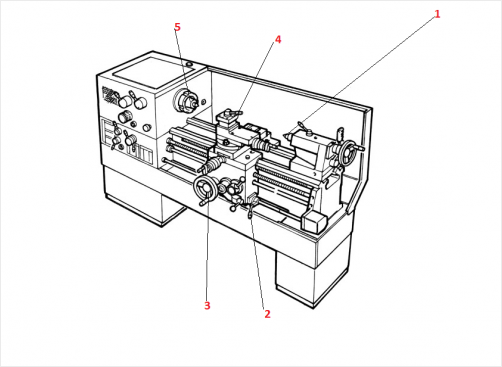 5
4
1
3
2