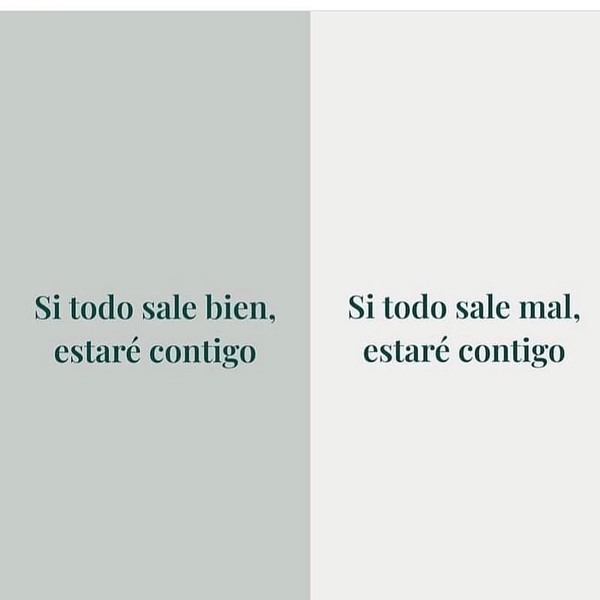 Si todo sale bien, estaré contigo

Si todo sale mal, estaré contigo