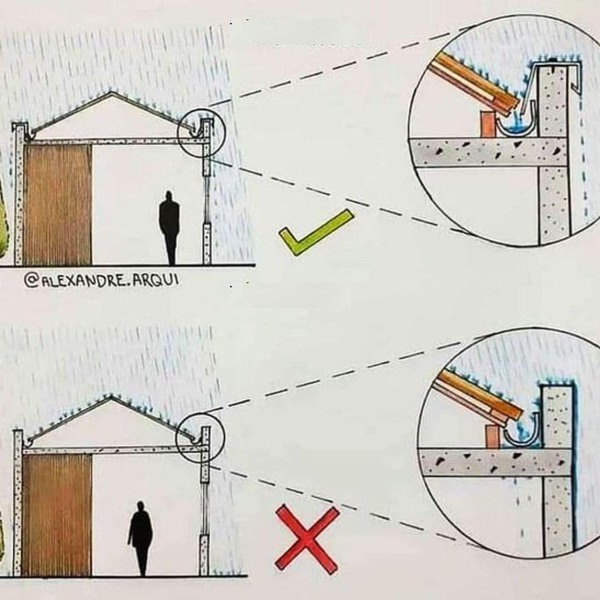 @ALEXANDRE.ARQUI