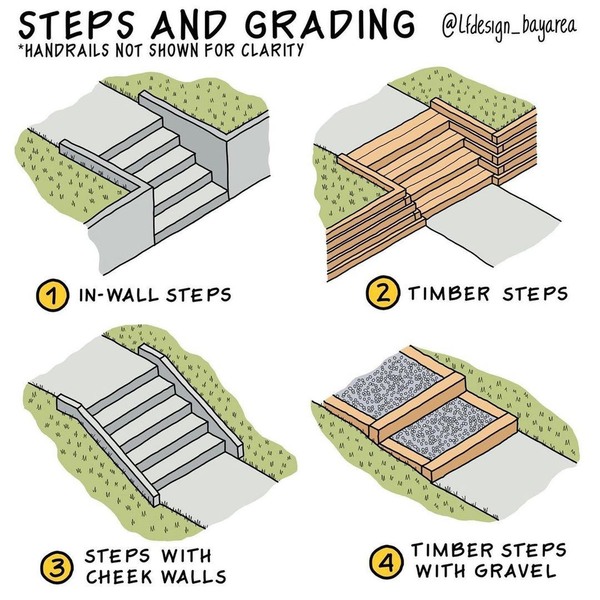 STEPS AND GRADING @Lfdesign_bayarea
*HANDRAILS NOT SHOWN FOR CLARITY

1 IN-WALL STEPS

2 TIMBER STEPS

3 STEPS WITH CHEEK WALLS

4 TIMBER STEPS WITH GRAVEL